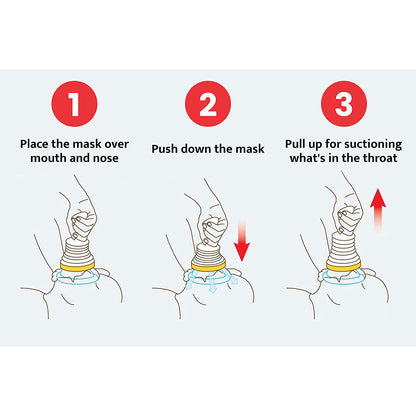 1
Place the mask over mouth and nose

2
Push down the mask

3
Pull up for suctioning what's in the throat